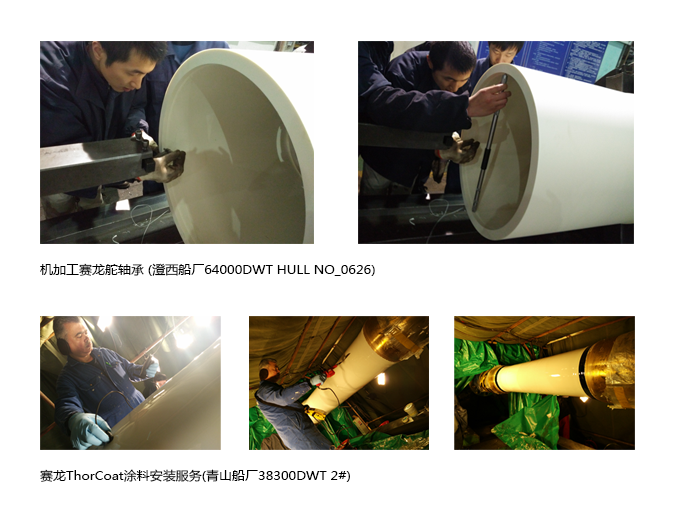 机加工赛龙舵轴承 (澄西船厂64000DWT HULL NO_0626)

赛龙ThorCoat涂料安装服务(青山船厂38300DWT 2#)